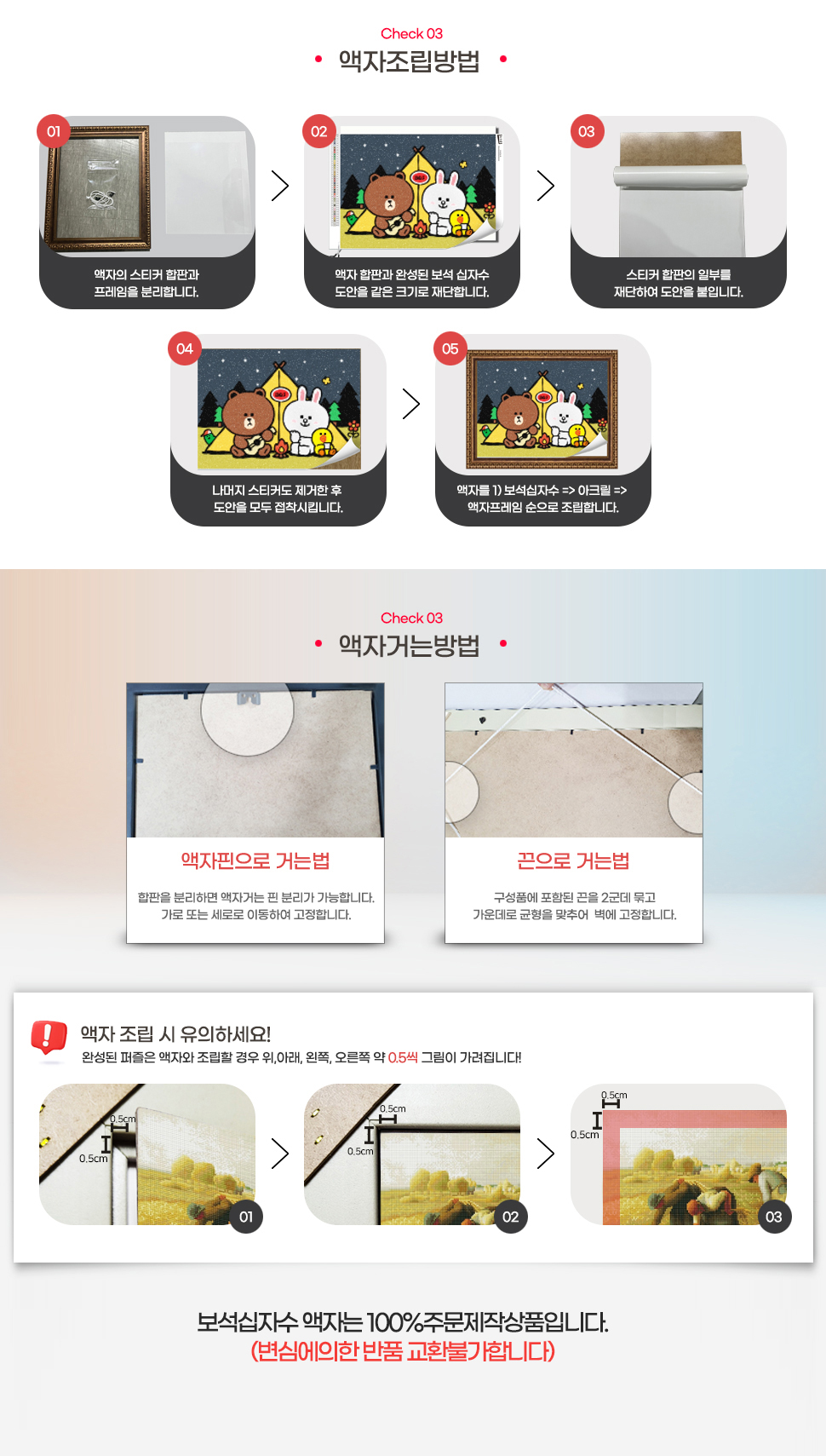 Check 03
액자조립방법

01
액자의 스티커 합판과 프레임을 분리합니다.

02
액자 합판과 완성된 보석 십자수 도안을 같은 크기로 재단합니다.

03
스티커 합판의 일부를 재단하여 도안을 붙입니다.

04
나머지 스티커도 제거한 후 도안을 모두 접착시킵니다.

05
액자를 1) 보석십자수 => 아크릴 => 액자프레임 순으로 조립합니다.

Check 03
액자거는방법

액자핀으로 거는법
합판을 분리하면 액자거는 핀 분리가 가능합니다. 가로 또는 세로로 이동하여 고정합니다.

끈으로 거는법
구성품에 포함된 끈을 2군데 묶고 가운데로 균형을 맞추어 벽에 고정합니다.

액자 조립 시 유의하세요!
완성된 퍼즐은 액자와 조립할 경우 위,아래, 왼쪽, 오른쪽 약 0.5씩 그림이 가려집니다!

0.5cm
0.5cm
01

0.5cm
0.5cm
02

0.5cm
0.5cm
03

보석십자수 액자는 100%주문제작상품입니다.
(변심에의한 반품 교환불가합니다)