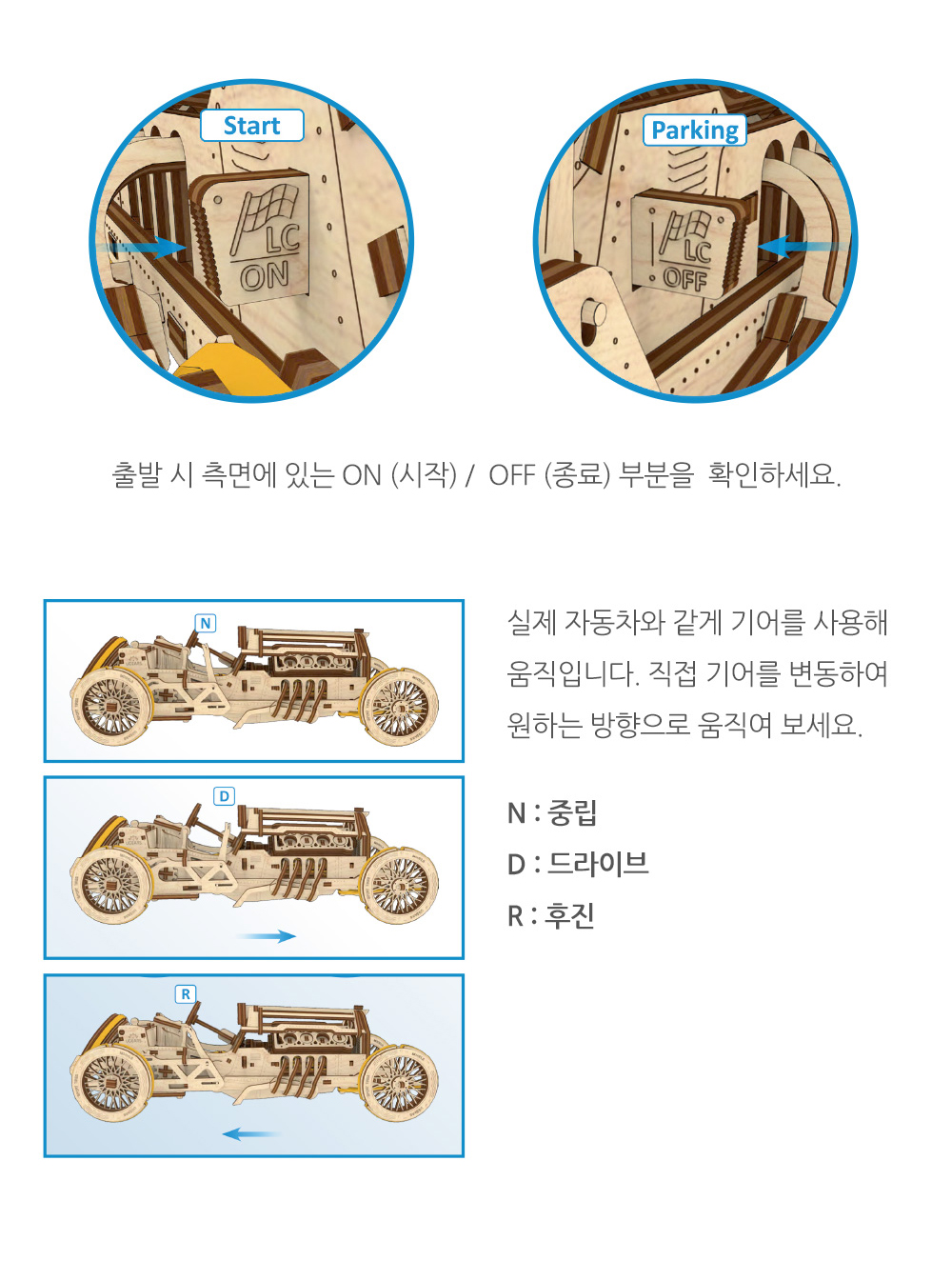 Start

LC
ON

Parking

LC
OFF

출발 시 측면에 있는 ON (시작) / OFF (종료) 부분을 확인하세요.

N

D

R

실제 자동차와 같게 기어를 사용해 움직입니다. 직접 기어를 변동하여 원하는 방향으로 움직여 보세요.

N : 중립
D : 드라이브
R : 후진